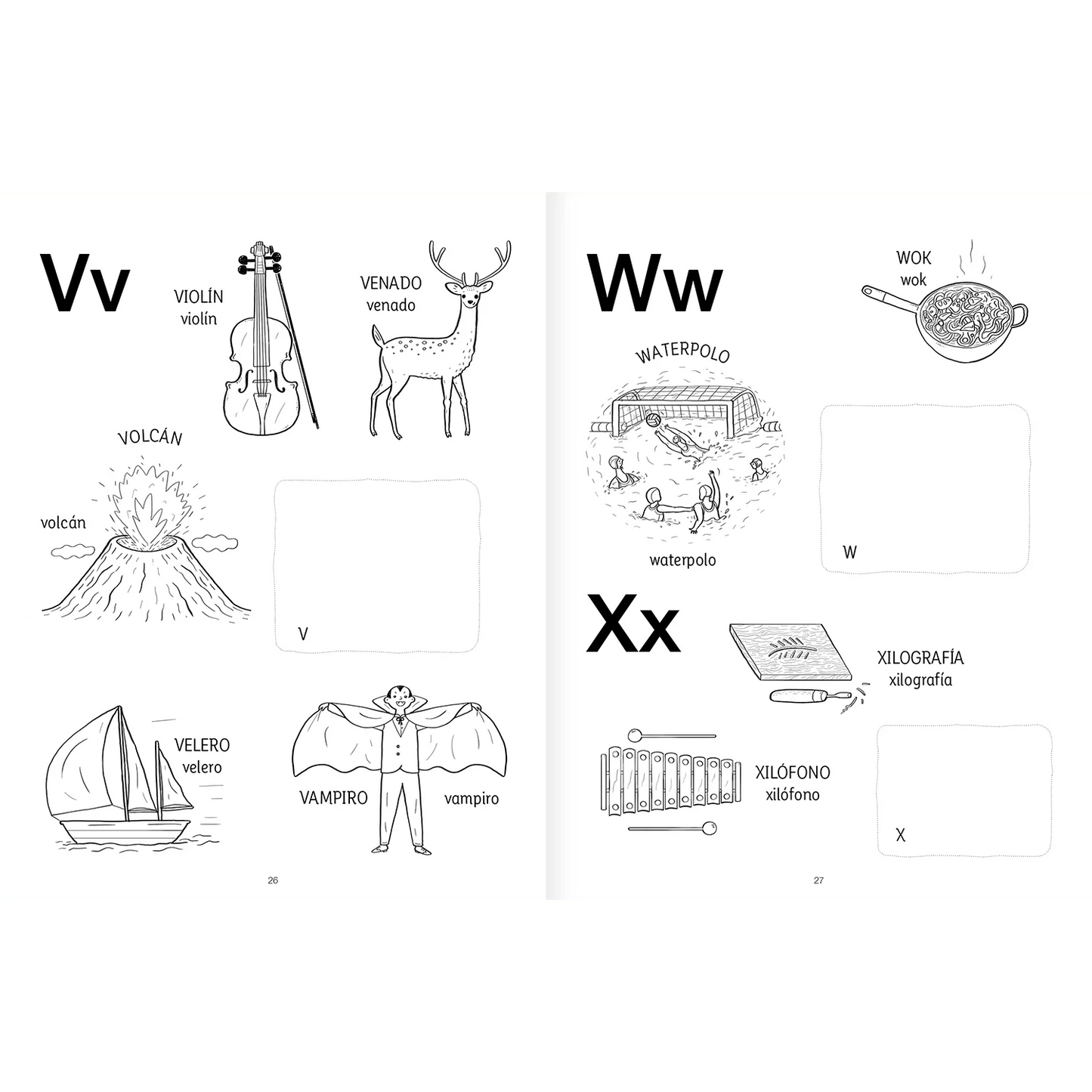 Vv

VIOLÍN
violín

VENADO
venado

VOLCÁN

volcán

V

VELERO
velero

VAMPIRO

vampiro

26

Ww

WOK
wok

WATERPOLO

waterpolo

W

Xx

XILOGRAFÍA
xilografía

XILÓFONO
xilófono

X

27